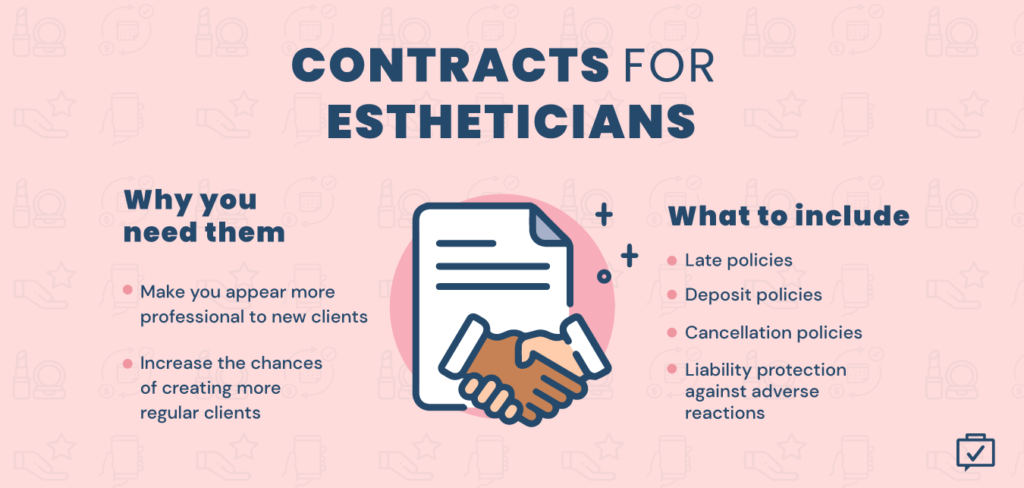 CONTRACTS FOR ESTHETICIANS

Why you need them

Make you appear more professional to new clients

Increase the chances of creating more regular clients

What to include

Late policies

Deposit policies

Cancellation policies

Liability protection against adverse reactions